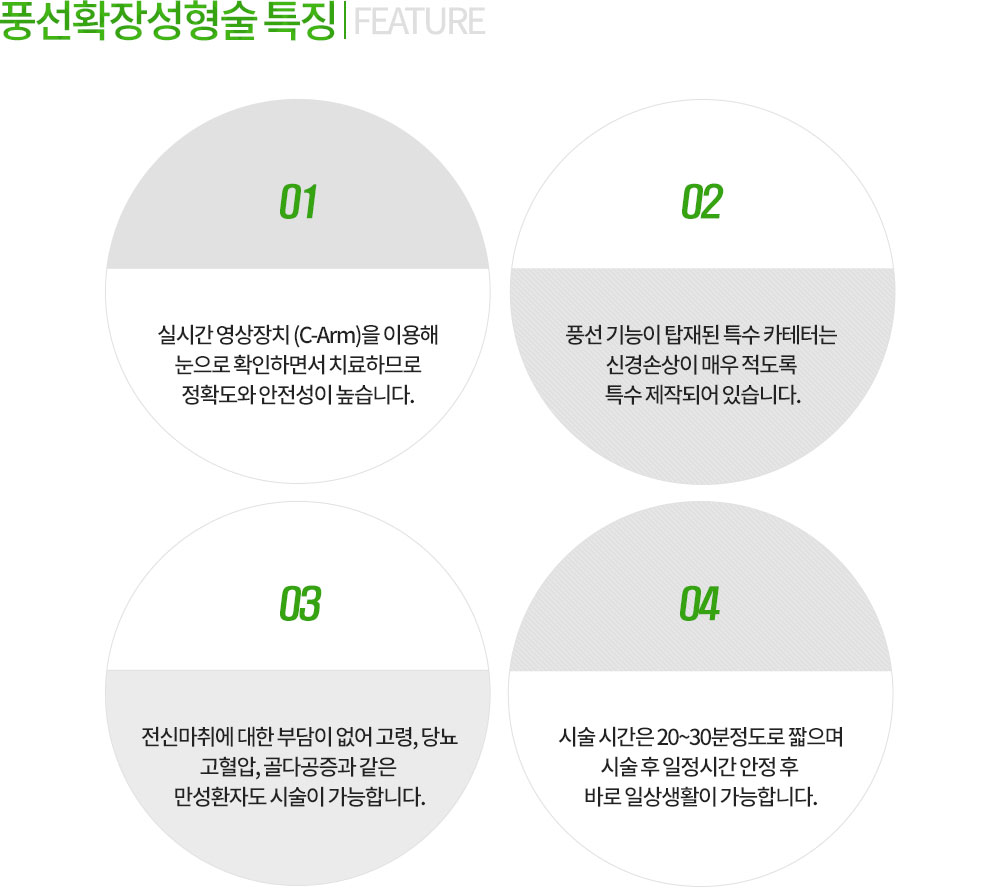 풍선확장성형술 특징 | FEATURE

01

실시간 영상장치 (C-Arm)을 이용해 눈으로 확인하면서 치료하므로 정확도와 안전성이 높습니다.

02

풍선 기능이 탑재된 특수 카테터는 신경손상이 매우 적도록 특수 제작되어 있습니다.

03

전신마취에 대한 부담이 없어 고령, 당뇨 고혈압, 골다공증과 같은 만성환자도 시술이 가능합니다.

04

시술 시간은 20~30분정도로 짧으며 시술 후 일정시간 안정 후 바로 일상생활이 가능합니다.